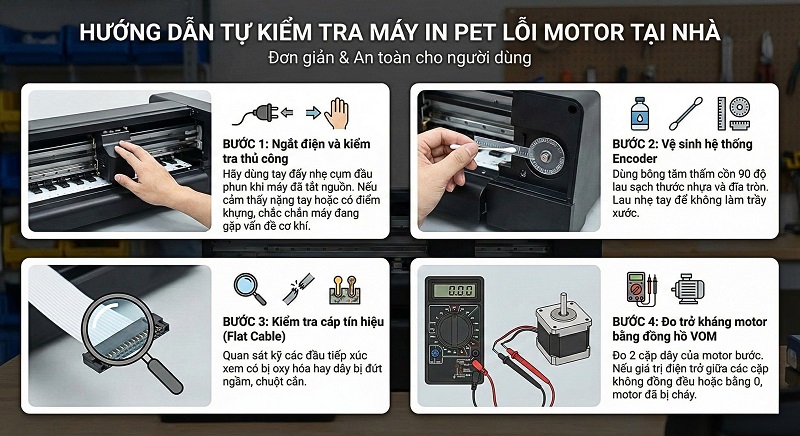 HƯỚNG DẪN TỰ KIỂM TRA MÁY IN PET LỖI MOTOR TẠI NHÀ
Đơn giản & An toàn cho người dùng

BƯỚC 1: Ngắt điện và kiểm tra thủ công
Hãy dùng tay đẩy nhẹ cụm đầu phun khi máy đã tắt nguồn. Nếu cảm thấy nặng tay hoặc có điểm khựng, chắc chắn máy đang gặp vấn đề cơ khí.

BƯỚC 2: Vệ sinh hệ thống Encoder
Dùng bông tăm thấm cồn 90 độ lau sạch thước nhựa và đĩa tròn. Lau nhẹ tay để không làm trầy xước.

BƯỚC 3: Kiểm tra cáp tín hiệu (Flat Cable)
Quan sát kỹ các đầu tiếp xúc xem có bị oxy hóa hay dây bị đứt ngầm, chuột cắn.

0.00

BƯỚC 4: Đo trở kháng motor bằng đồng hồ VOM
Đo 2 cặp dây của motor bước. Nếu giá trị điện trở giữa các cặp không đồng đều hoặc bằng 0, motor đã bị cháy.